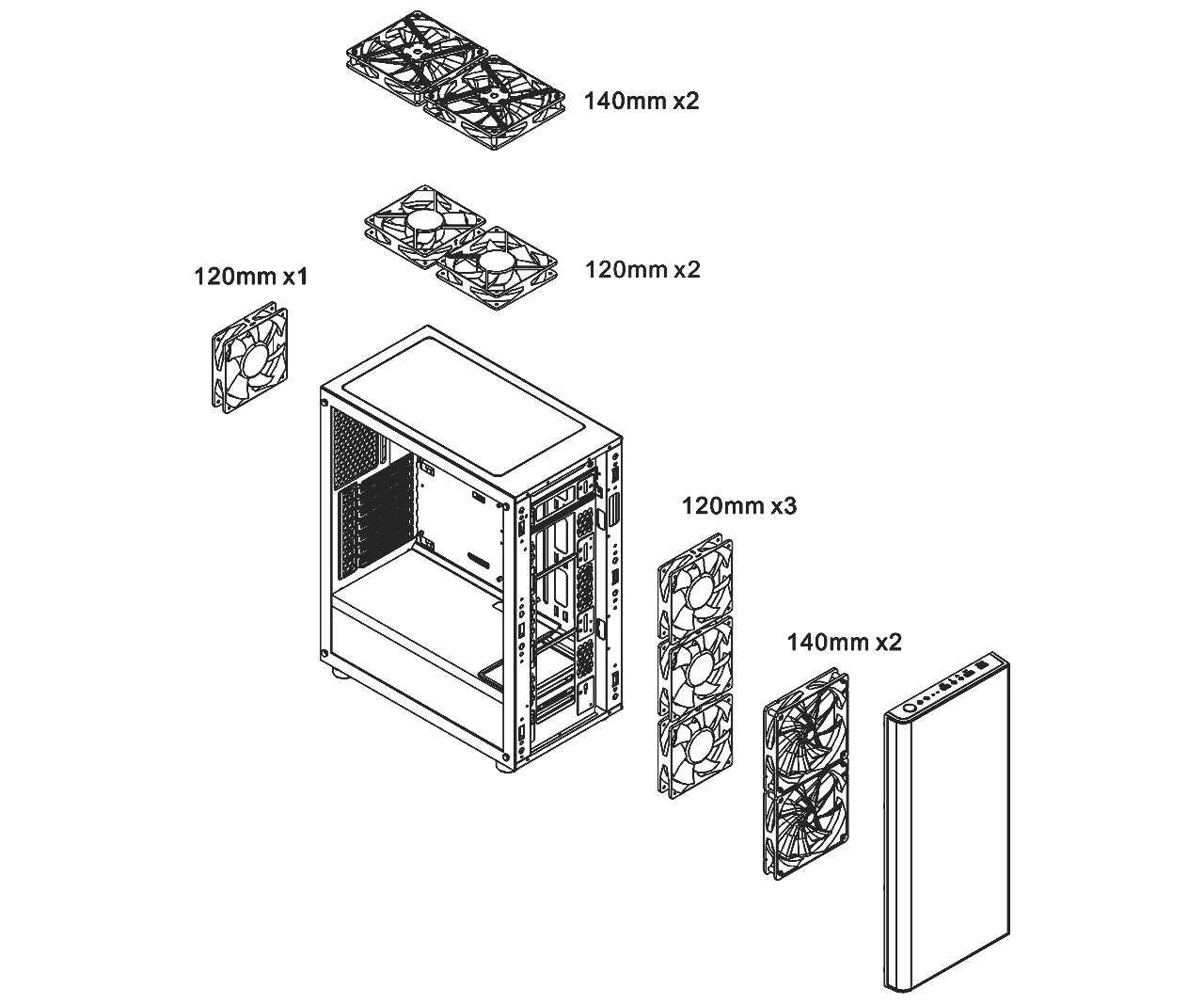 140mm x2

120mm x2

120mm x1

120mm x3

140mm x2