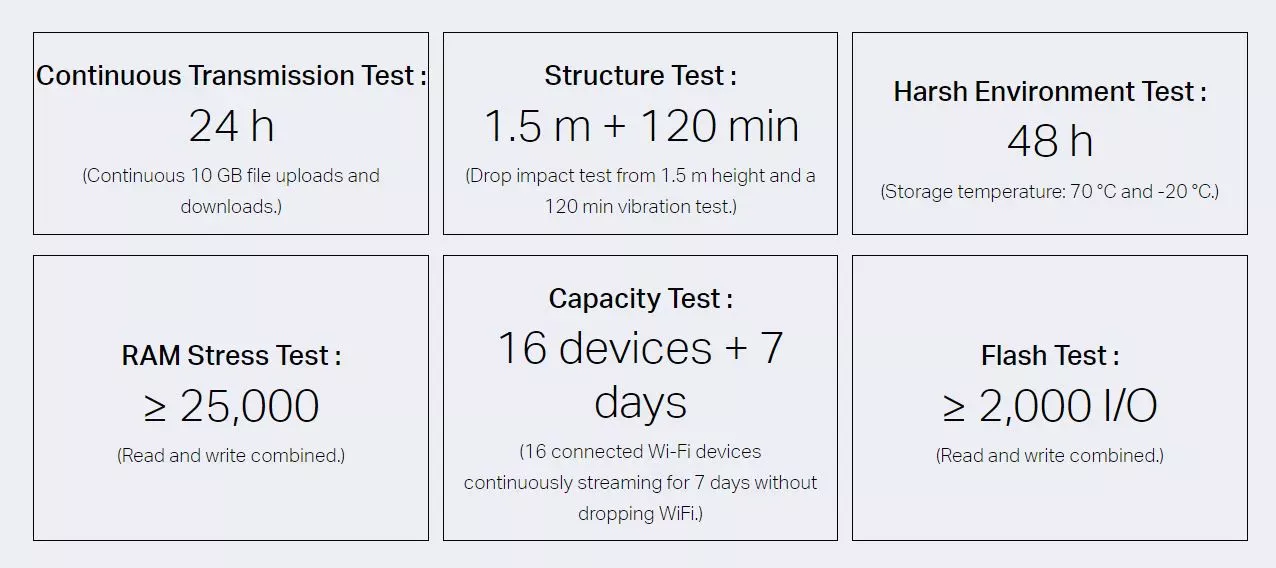 Continuous Transmission Test :
24 h
(Continuous 10 GB file uploads and downloads.)

Structure Test :
1.5 m + 120 min
(Drop impact test from 1.5 m height and a 120 min vibration test.)

Harsh Environment Test :
48 h
(Storage temperature: 70 °C and -20 °C.)

RAM Stress Test :
≥ 25,000
(Read and write combined.)

Capacity Test :
16 devices + 7 days
(16 connected Wi-Fi devices continuously streaming for 7 days without dropping WiFi.)

Flash Test :
≥ 2,000 I/O
(Read and write combined.)