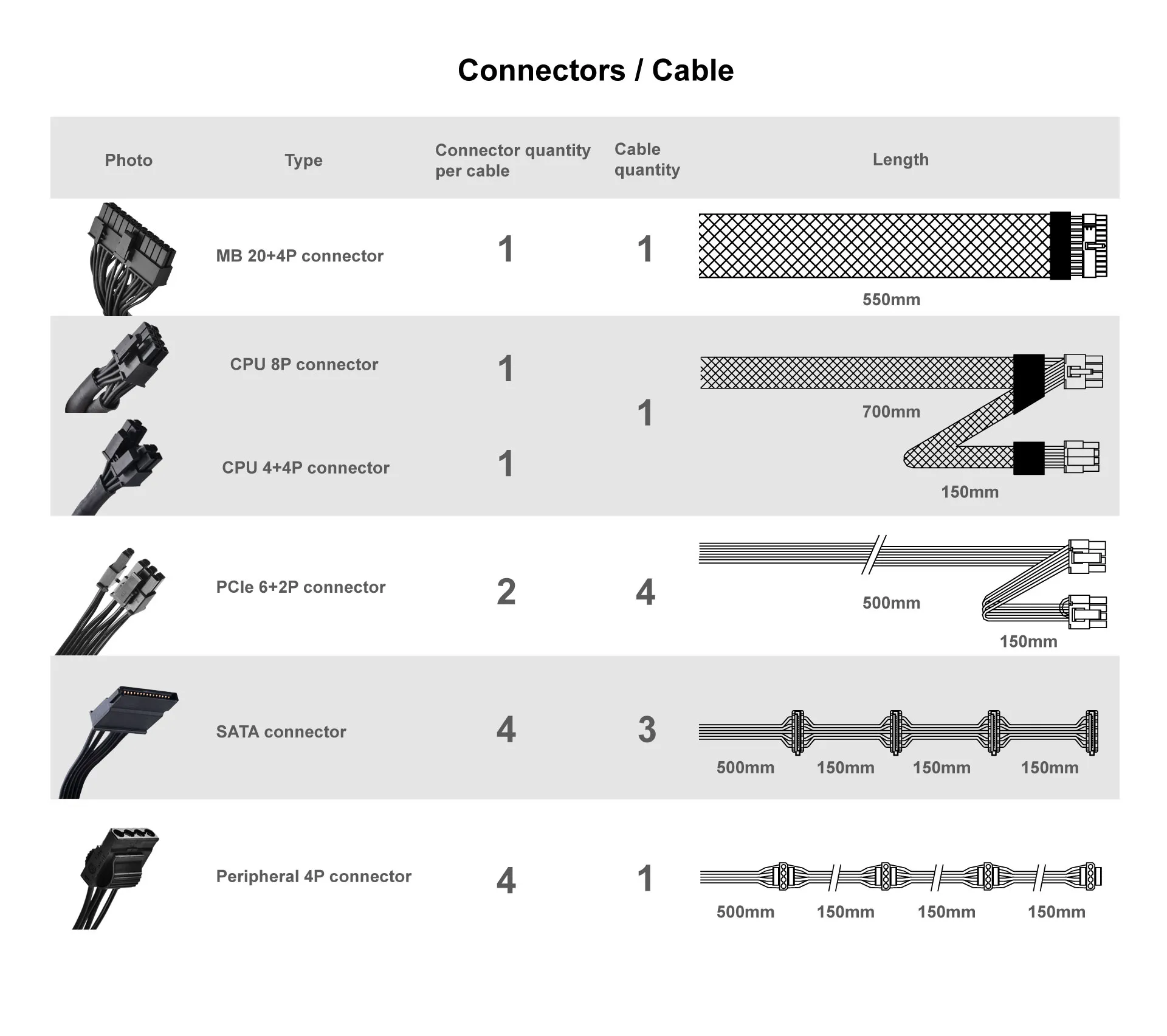 Connectors / Cable

| Photo | Type | Connector quantity per cable | Cable quantity | Length |
|---|---|---|---|---|
| | MB 20+4P connector | 1 | 1 | 550mm |
| | CPU 8P connector | 1 | 1 | 700mm |
| | CPU 4+4P connector | 1 | | 150mm |
| | PCIe 6+2P connector | 2 | 4 | 500mm 150mm |
| | SATA connector | 4 | 3 | 500mm 150mm 150mm 150mm |
| | Peripheral 4P connector | 4 | 1 | 500mm 150mm 150mm 150mm |