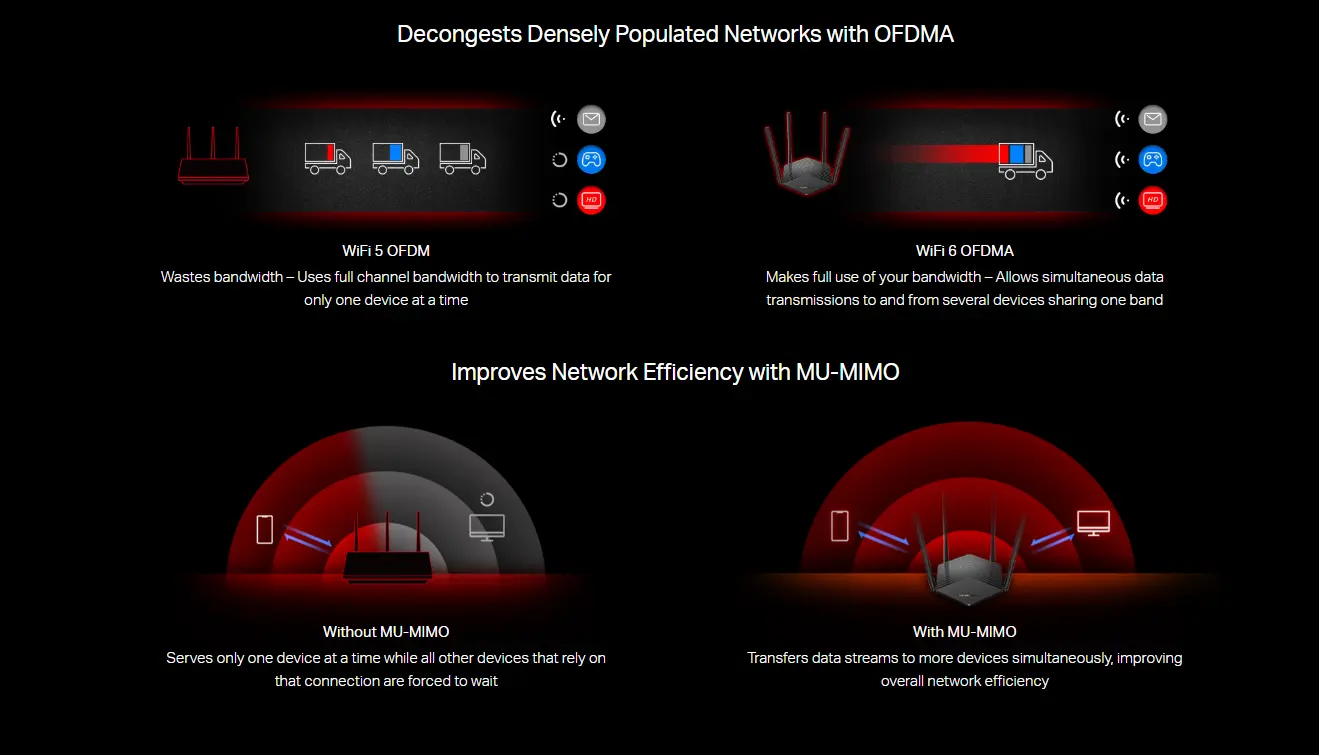 Decongests Densely Populated Networks with OFDMA

HD

WiFi 5 OFDM
Wastes bandwidth – Uses full channel bandwidth to transmit data for only one device at a time

HD

WiFi 6 OFDMA
Makes full use of your bandwidth – Allows simultaneous data transmissions to and from several devices sharing one band

Improves Network Efficiency with MU-MIMO

Without MU-MIMO
Serves only one device at a time while all other devices that rely on that connection are forced to wait

With MU-MIMO
Transfers data streams to more devices simultaneously, improving overall network efficiency