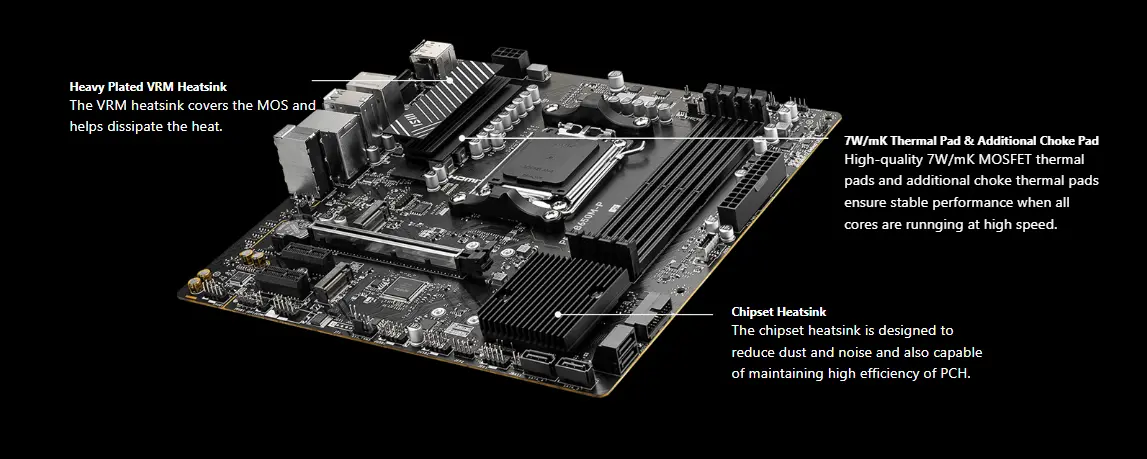 Heavy Plated VRM Heatsink
The VRM heatsink covers the MOS and helps dissipate the heat.

7W/mK Thermal Pad & Additional Choke Pad
High-quality 7W/mK MOSFET thermal pads and additional choke thermal pads ensure stable performance when all cores are runnging at high speed.

Chipset Heatsink
The chipset heatsink is designed to reduce dust and noise and also capable of maintaining high efficiency of PCH.