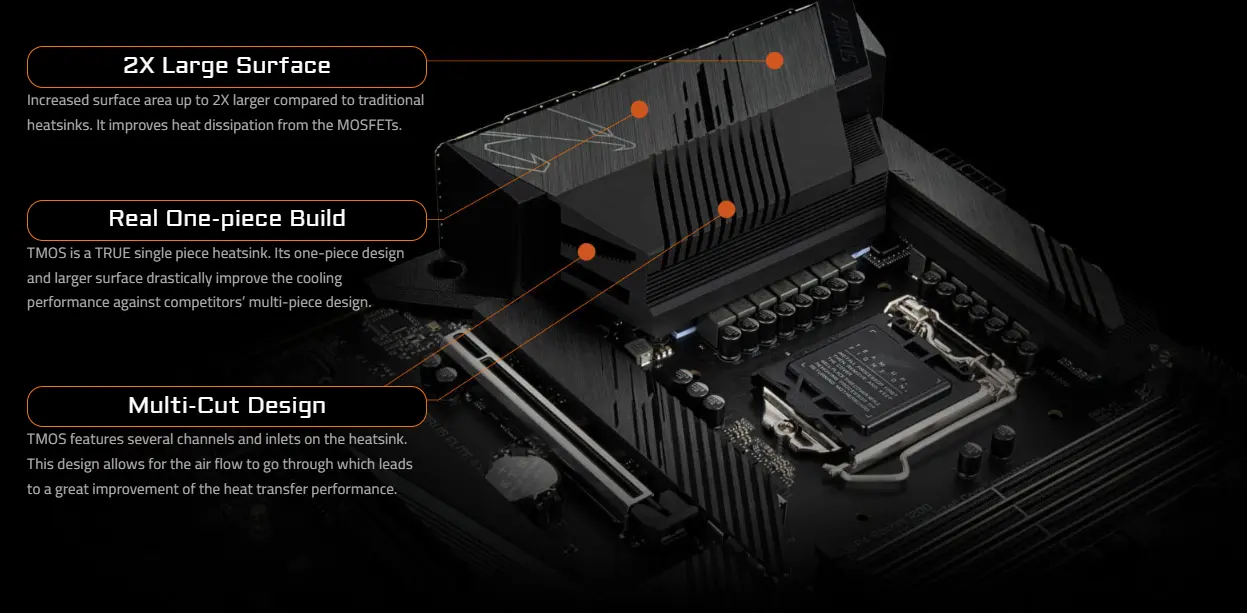 2X Large Surface

Increased surface area up to 2X larger compared to traditional heatsinks. It improves heat dissipation from the MOSFETs.

Real One-piece Build

TMOS is a TRUE single piece heatsink. Its one-piece design and larger surface drastically improve the cooling performance against competitors' multi-piece design.

Multi-Cut Design

TMOS features several channels and inlets on the heatsink. This design allows for the air flow to go through which leads to a great improvement of the heat transfer performance.

AORUS