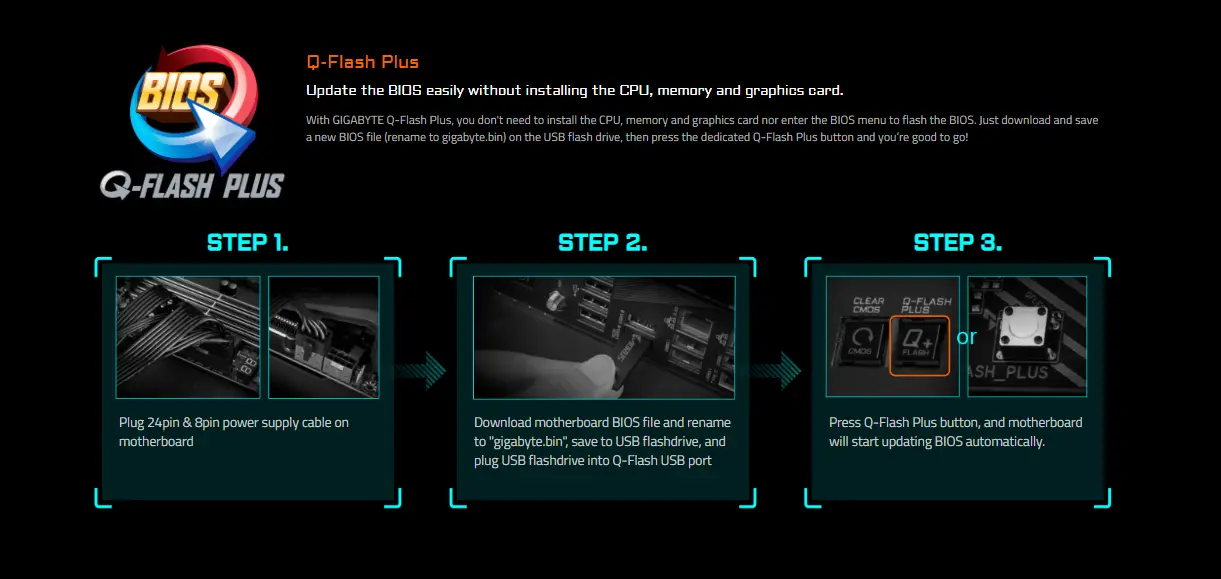 BIOS

Q-FLASH PLUS

Q-Flash Plus

Update the BIOS easily without installing the CPU, memory and graphics card.

With GIGABYTE Q-Flash Plus, you don't need to install the CPU, memory and graphics card nor enter the BIOS menu to flash the BIOS. Just download and save a new BIOS file (rename to gigabyte.bin) on the USB flash drive, then press the dedicated Q-Flash Plus button and you're good to go!

STEP 1.

Plug 24pin & 8pin power supply cable on motherboard

STEP 2.

Download motherboard BIOS file and rename to "gigabyte.bin", save to USB flashdrive, and plug USB flashdrive into Q-Flash USB port

STEP 3.

CLEAR CMOS

CMOS

Q-FLASH PLUS

Q+

FLASH

or

ASH_PLUS

Press Q-Flash Plus button, and motherboard will start updating BIOS automatically.