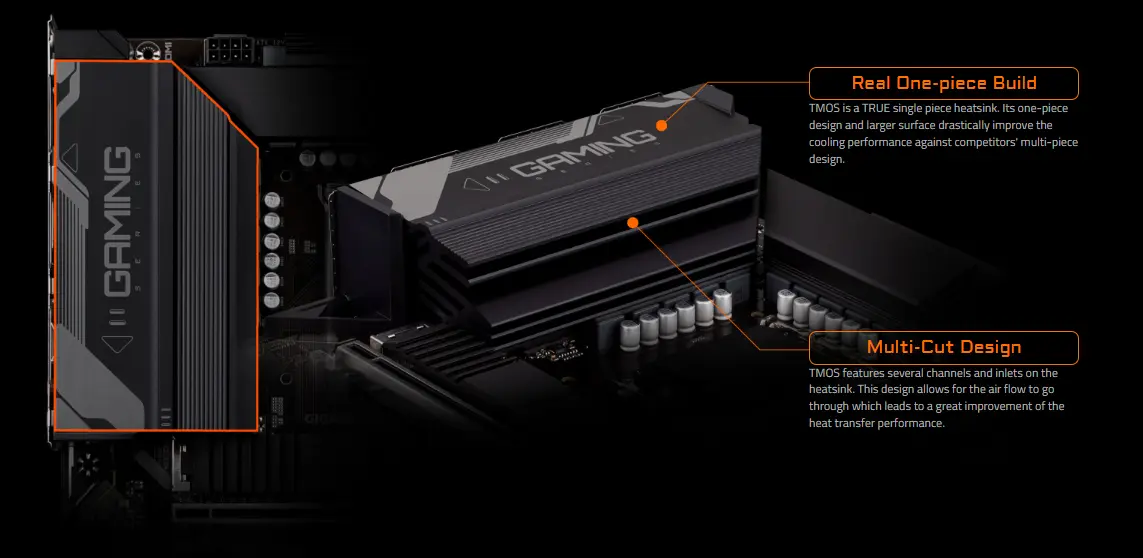 GAMING
SERIES

GAMING
SERIES

Real One-piece Build

TMOS is a TRUE single piece heatsink. Its one-piece design and larger surface drastically improve the cooling performance against competitors' multi-piece design.

Multi-Cut Design

TMOS features several channels and inlets on the heatsink. This design allows for the air flow to go through which leads to a great improvement of the heat transfer performance.