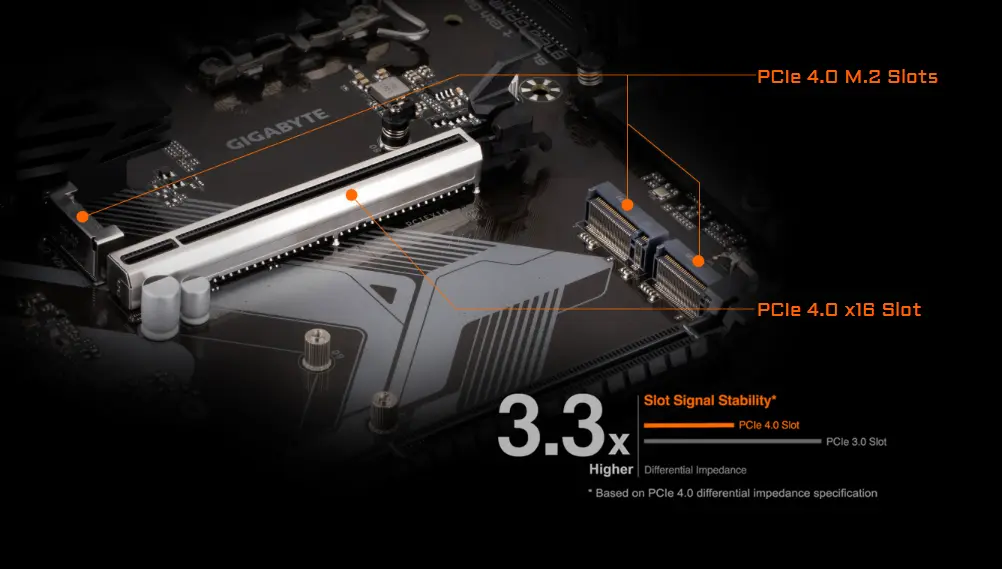 GIGABYTE

PCIe 4.0 M.2 Slots

PCIe 4.0 x16 Slot

3.3x
Higher

Slot Signal Stability*

PCIe 4.0 Slot

PCIe 3.0 Slot

Differential Impedance

* Based on PCIe 4.0 differential impedance specification