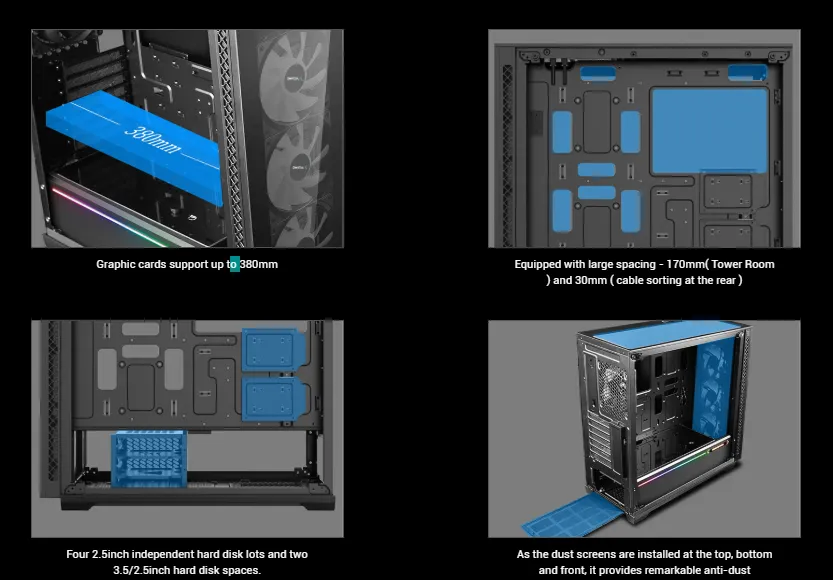 380mm

Graphic cards support up to 380mm

Equipped with large spacing - 170mm( Tower Room ) and 30mm ( cable sorting at the rear )

Four 2.5inch independent hard disk lots and two 3.5/2.5inch hard disk spaces.

As the dust screens are installed at the top, bottom and front, it provides remarkable anti-dust