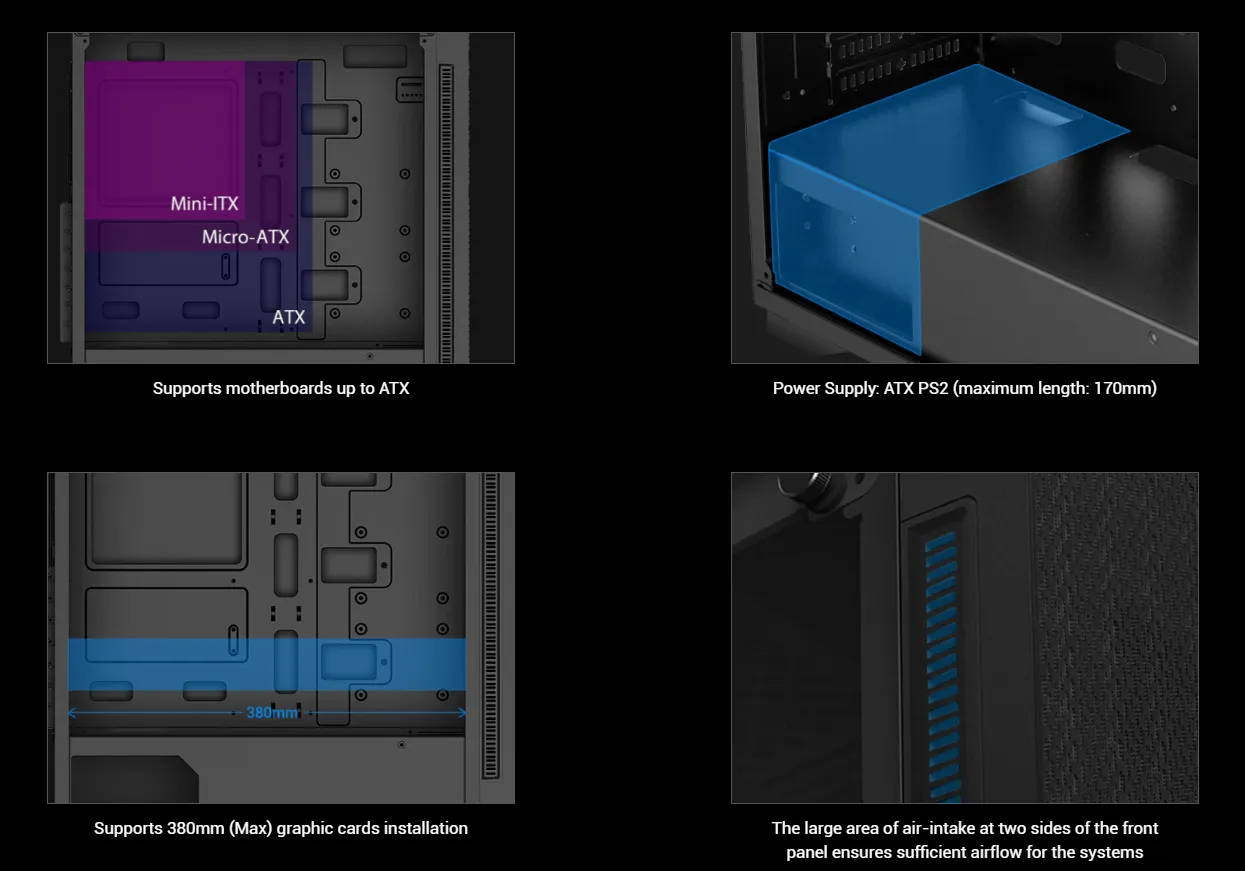 Mini-ITX
Micro-ATX
ATX

Supports motherboards up to ATX

Power Supply: ATX PS2 (maximum length: 170mm)

380mm

Supports 380mm (Max) graphic cards installation

The large area of air-intake at two sides of the front panel ensures sufficient airflow for the systems