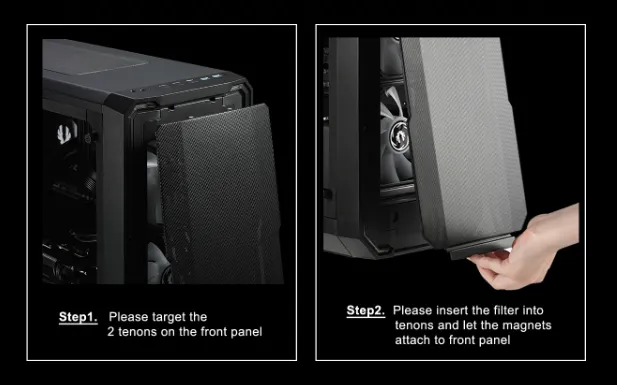 Step1. Please target the 2 tenons on the front panel

Step2. Please insert the filter into tenons and let the magnets attach to front panel