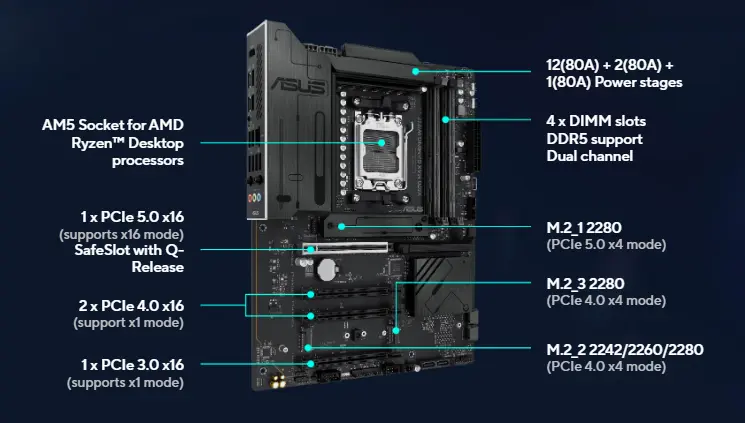 ASUS

AM5 Socket for AMD Ryzen™ Desktop processors

1 x PCIe 5.0 x16
(supports x16 mode)
SafeSlot with Q-Release

2 x PCIe 4.0 x16
(support x1 mode)

1 x PCIe 3.0 x16
(supports x1 mode)

12(80A) + 2(80A) + 1(80A) Power stages

4 x DIMM slots
DDR5 support
Dual channel

M.2_1 2280
(PCIe 5.0 x4 mode)

M.2_3 2280
(PCIe 4.0 x4 mode)

M.2_2 2242/2260/2280
(PCIe 4.0 x4 mode)