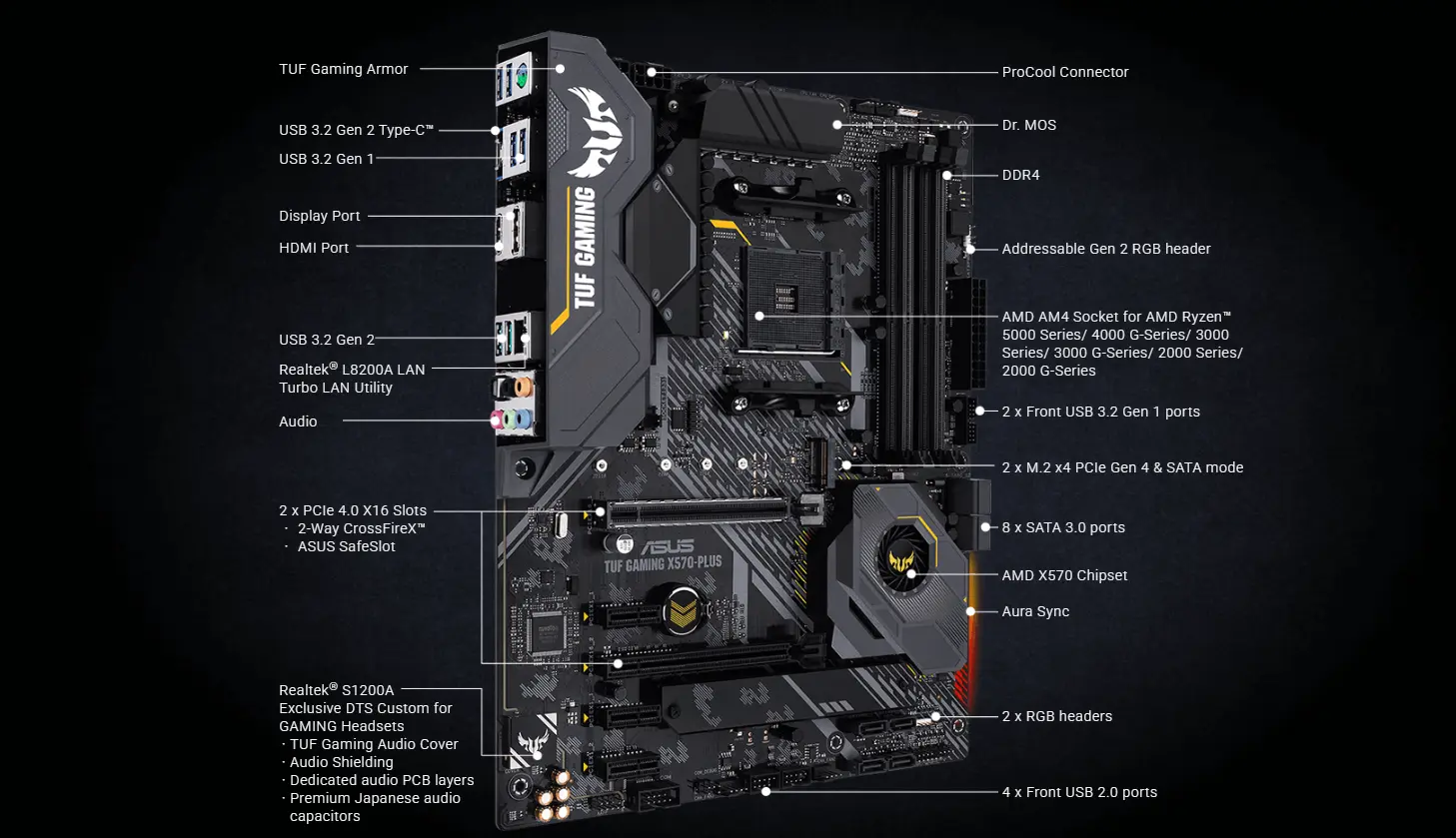 TUF Gaming Armor

USB 3.2 Gen 2 Type-C™

USB 3.2 Gen 1

Display Port

HDMI Port

USB 3.2 Gen 2

Realtek® L8200A LAN
Turbo LAN Utility

Audio

2 x PCIe 4.0 X16 Slots
· 2-Way CrossFireX™
· ASUS SafeSlot

Realtek® S1200A
Exclusive DTS Custom for GAMING Headsets
· TUF Gaming Audio Cover
· Audio Shielding
· Dedicated audio PCB layers
· Premium Japanese audio capacitors

TUF GAMING

ASUS
TUF GAMING X570-PLUS

ProCool Connector

Dr. MOS

DDR4

Addressable Gen 2 RGB header

AMD AM4 Socket for AMD Ryzen™ 5000 Series/ 4000 G-Series/ 3000 Series/ 3000 G-Series/ 2000 Series/ 2000 G-Series

2 x Front USB 3.2 Gen 1 ports

2 x M.2 x4 PCIe Gen 4 & SATA mode

8 x SATA 3.0 ports

AMD X570 Chipset

Aura Sync

2 x RGB headers

4 x Front USB 2.0 ports