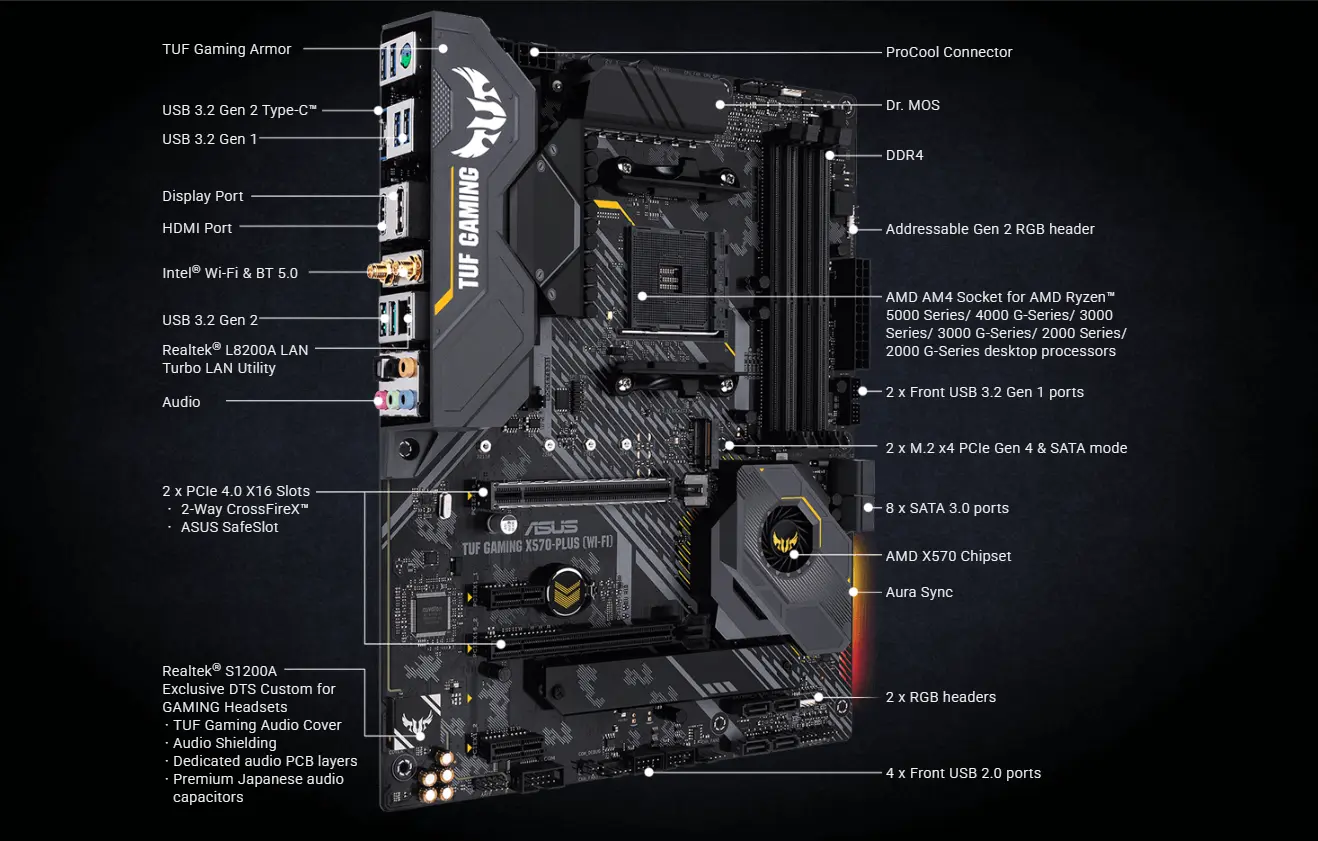 TUF Gaming Armor

USB 3.2 Gen 2 Type-C™

USB 3.2 Gen 1

Display Port

HDMI Port

Intel® Wi-Fi & BT 5.0

USB 3.2 Gen 2

Realtek® L8200A LAN
Turbo LAN Utility

Audio

2 x PCIe 4.0 X16 Slots
· 2-Way CrossFireX™
· ASUS SafeSlot

Realtek® S1200A
Exclusive DTS Custom for GAMING Headsets
· TUF Gaming Audio Cover
· Audio Shielding
· Dedicated audio PCB layers
· Premium Japanese audio capacitors

TUF GAMING

ASUS
TUF GAMING X570-PLUS (WI-FI)

ProCool Connector

Dr. MOS

DDR4

Addressable Gen 2 RGB header

AMD AM4 Socket for AMD Ryzen™ 5000 Series/ 4000 G-Series/ 3000 Series/ 3000 G-Series/ 2000 Series/ 2000 G-Series desktop processors

2 x Front USB 3.2 Gen 1 ports

2 x M.2 x4 PCIe Gen 4 & SATA mode

8 x SATA 3.0 ports

AMD X570 Chipset

Aura Sync

2 x RGB headers

4 x Front USB 2.0 ports