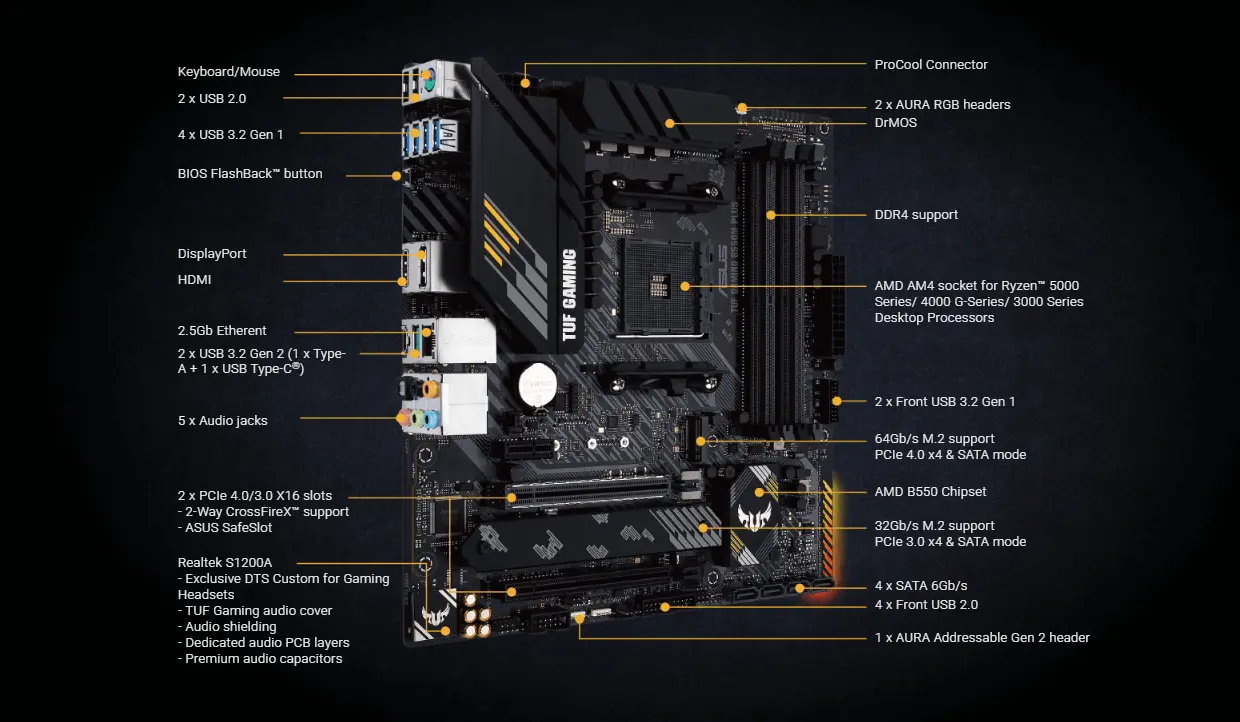 Keyboard/Mouse
2 x USB 2.0
4 x USB 3.2 Gen 1
BIOS FlashBack™ button
DisplayPort
HDMI
2.5Gb Etherent
2 x USB 3.2 Gen 2 (1 x Type-A + 1 x USB Type-C®)
5 x Audio jacks
2 x PCIe 4.0/3.0 X16 slots
- 2-Way CrossFireX™ support
- ASUS SafeSlot
Realtek S1200A
- Exclusive DTS Custom for Gaming Headsets
- TUF Gaming audio cover
- Audio shielding
- Dedicated audio PCB layers
- Premium audio capacitors

TUF GAMING
ASUS
TUF GAMING B550M-PLUS

ProCool Connector
2 x AURA RGB headers
DrMOS
DDR4 support
AMD AM4 socket for Ryzen™ 5000 Series/ 4000 G-Series/ 3000 Series Desktop Processors
2 x Front USB 3.2 Gen 1
64Gb/s M.2 support
PCIe 4.0 x4 & SATA mode
AMD B550 Chipset
32Gb/s M.2 support
PCIe 3.0 x4 & SATA mode
4 x SATA 6Gb/s
4 x Front USB 2.0
1 x AURA Addressable Gen 2 header