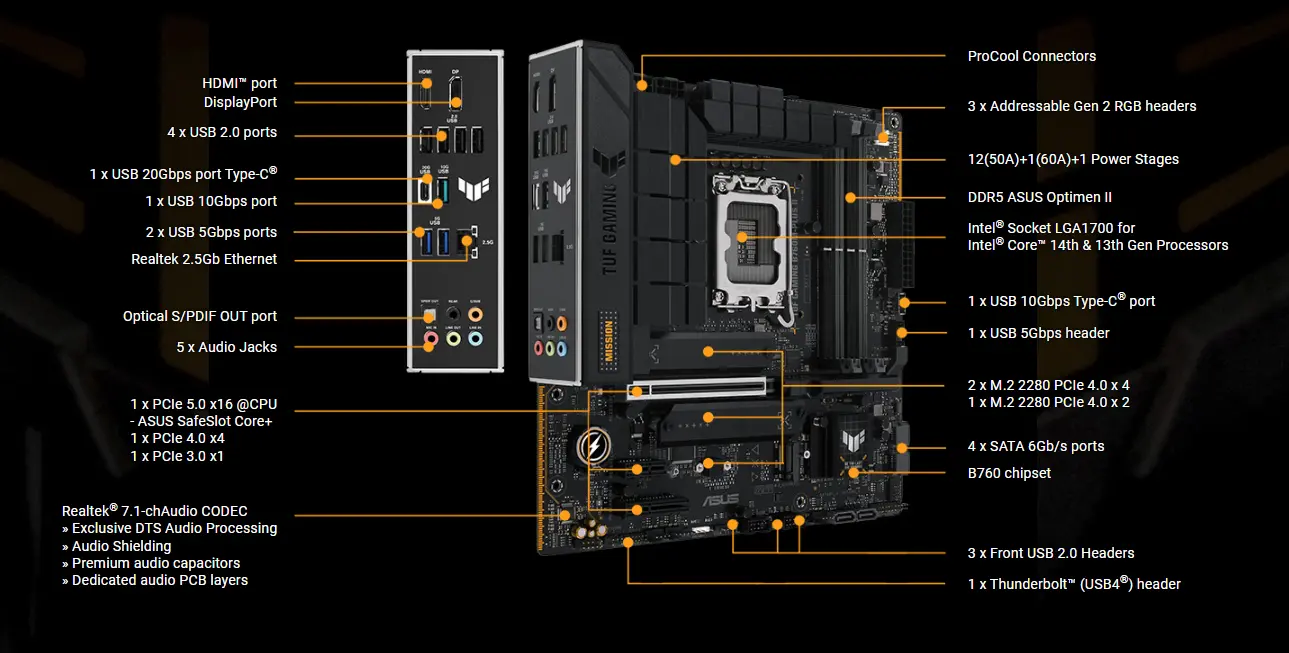 HDMI™ port
DisplayPort
4 x USB 2.0 ports
1 x USB 20Gbps port Type-C®
1 x USB 10Gbps port
2 x USB 5Gbps ports
Realtek 2.5Gb Ethernet
Optical S/PDIF OUT port
5 x Audio Jacks
1 x PCIe 5.0 x16 @CPU
- ASUS SafeSlot Core+
1 x PCIe 4.0 x4
1 x PCIe 3.0 x1
Realtek® 7.1-chAudio CODEC
» Exclusive DTS Audio Processing
» Audio Shielding
» Premium audio capacitors
» Dedicated audio PCB layers

HDMI
DP
2.0 USB
20G USB
10G USB
5G USB
2.5G
TUF GAMING
MISSION
ASUS

ProCool Connectors
3 x Addressable Gen 2 RGB headers
12(50A)+1(60A)+1 Power Stages
DDR5 ASUS Optimen II
Intel® Socket LGA1700 for
Intel® Core™ 14th & 13th Gen Processors
1 x USB 10Gbps Type-C® port
1 x USB 5Gbps header
2 x M.2 2280 PCIe 4.0 x 4
1 x M.2 2280 PCIe 4.0 x 2
4 x SATA 6Gb/s ports
B760 chipset
3 x Front USB 2.0 Headers
1 x Thunderbolt™ (USB4®) header